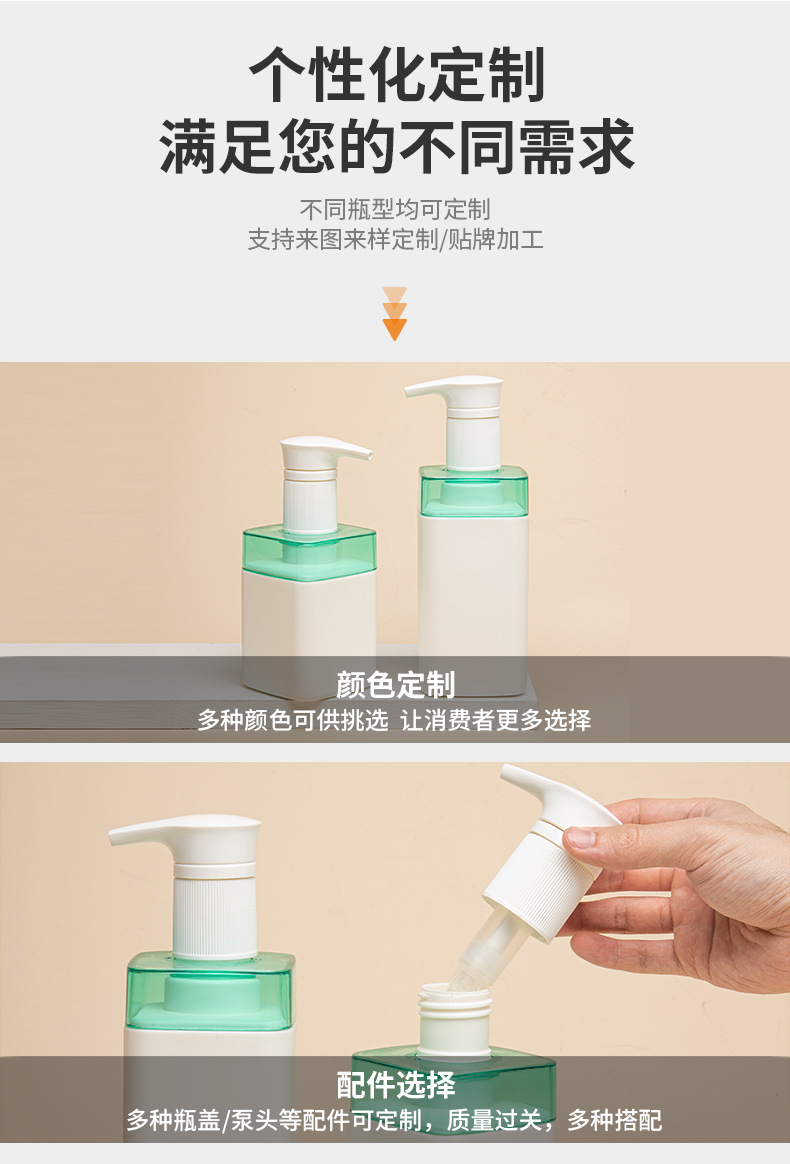 个性化定制
满足您的不同需求

不同瓶型均可定制
支持来图来样定制/贴牌加工

颜色定制
多种颜色可供挑选 让消费者更多选择

配件选择
多种瓶盖/泵头等配件可定制，质量过关，多种搭配